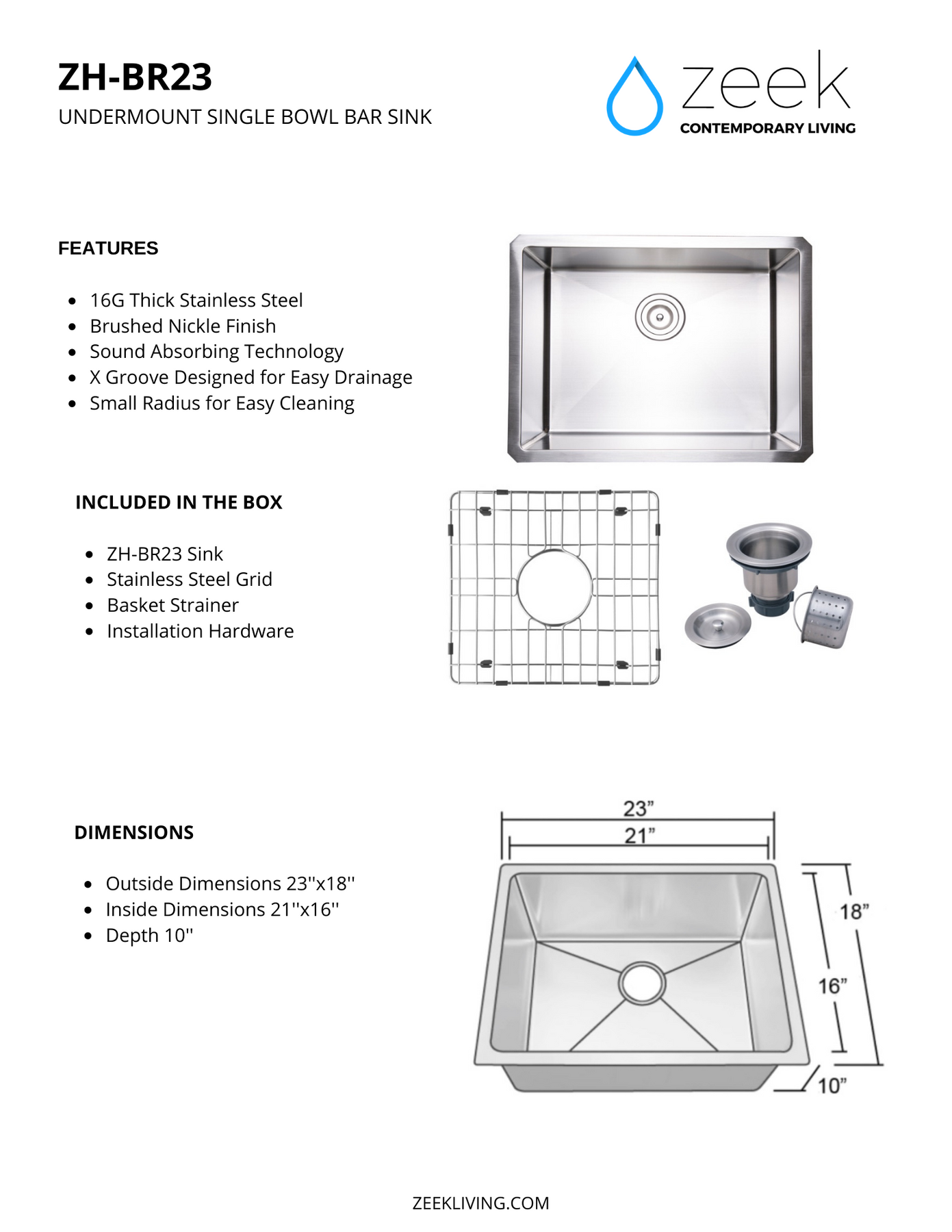 ZH-BR23
UNDERMOUNT SINGLE BOWL BAR SINK

zeek
CONTEMPORARY LIVING

FEATURES

- 16G Thick Stainless Steel
- Brushed Nickle Finish
- Sound Absorbing Technology
- X Groove Designed for Easy Drainage
- Small Radius for Easy Cleaning

INCLUDED IN THE BOX

- ZH-BR23 Sink
- Stainless Steel Grid
- Basket Strainer
- Installation Hardware

DIMENSIONS

- Outside Dimensions 23''x18''
- Inside Dimensions 21''x16''
- Depth 10''

23”
21”
18”
16”
10”

ZEEKLIVING.COM